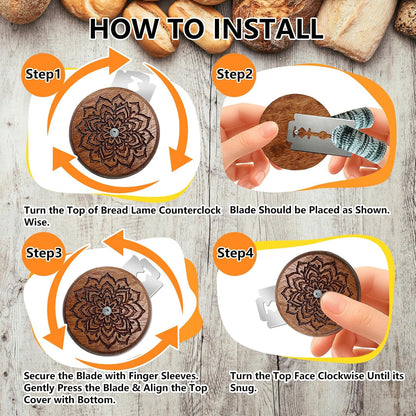 HOW TO INSTALL

Step1

Turn the Top of Bread Lame Counterclock Wise.

Step2

Blade Should be Placed as Shown.

Step3

Secure the Blade with Finger Sleeves. Gently Press the Blade & Align the Top Cover with Bottom.

Step4

Turn the Top Face Clockwise Until its Snug.