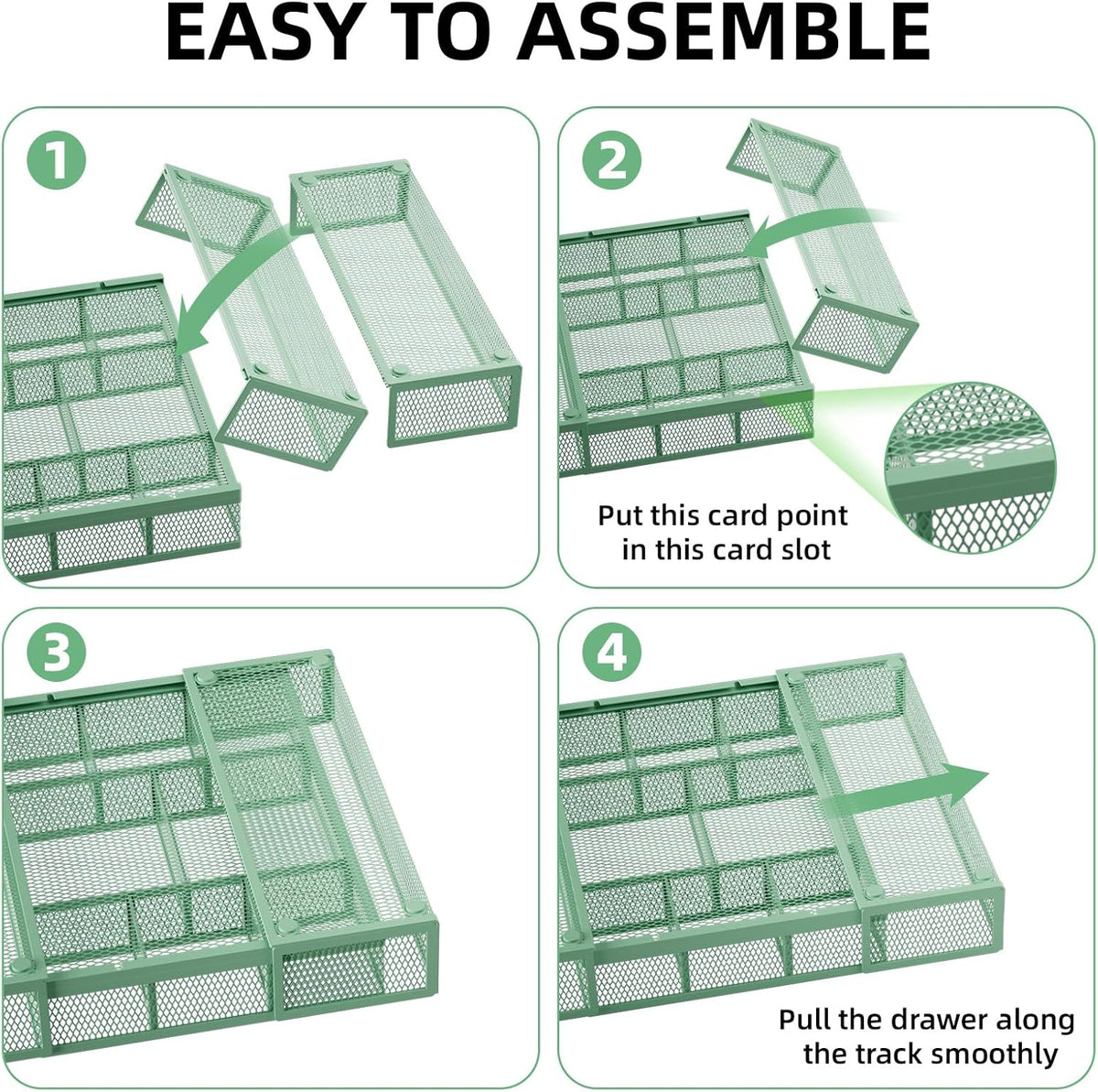 EASY TO ASSEMBLE

1

2

Put this card point in this card slot

3

4

Pull the drawer along the track smoothly