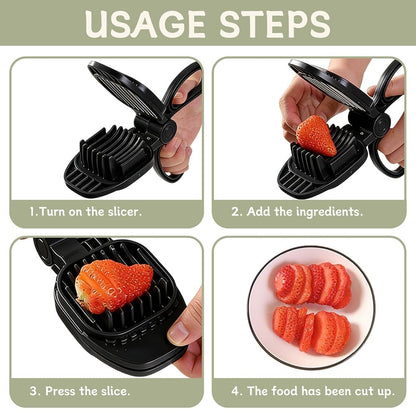 USAGE STEPS

1.Turn on the slicer.

2. Add the ingredients.

3. Press the slice.

4. The food has been cut up.