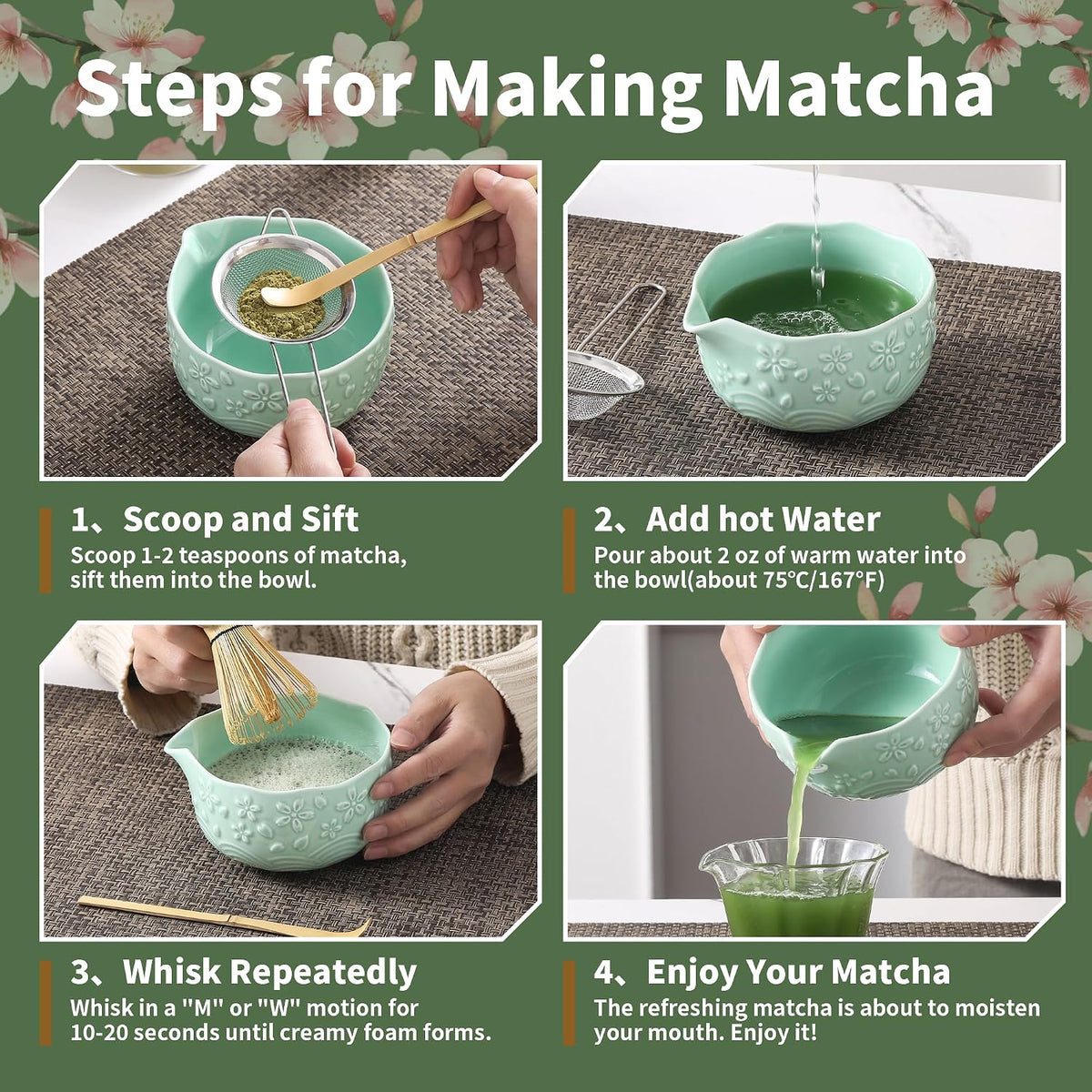 Steps for Making Matcha

1、Scoop and Sift
Scoop 1-2 teaspoons of matcha, sift them into the bowl.

2、Add hot Water
Pour about 2 oz of warm water into the bowl(about 75℃/167°F)

3、Whisk Repeatedly
Whisk in a "M" or "W" motion for 10-20 seconds until creamy foam forms.

4、Enjoy Your Matcha
The refreshing matcha is about to moisten your mouth. Enjoy it!