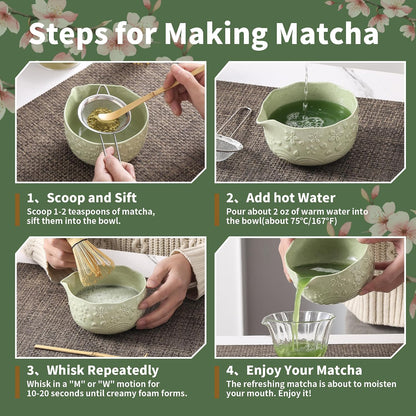 Steps for Making Matcha

1、Scoop and Sift
Scoop 1-2 teaspoons of matcha, sift them into the bowl.

2、Add hot Water
Pour about 2 oz of warm water into the bowl(about 75℃/167°F)

3、Whisk Repeatedly
Whisk in a "M" or "W" motion for 10-20 seconds until creamy foam forms.

4、Enjoy Your Matcha
The refreshing matcha is about to moisten your mouth. Enjoy it!