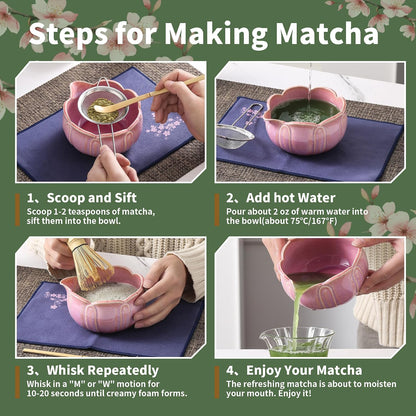 Steps for Making Matcha

1、Scoop and Sift
Scoop 1-2 teaspoons of matcha, sift them into the bowl.

2、Add hot Water
Pour about 2 oz of warm water into the bowl(about 75℃/167°F)

3、Whisk Repeatedly
Whisk in a "M" or "W" motion for 10-20 seconds until creamy foam forms.

4、Enjoy Your Matcha
The refreshing matcha is about to moisten your mouth. Enjoy it!