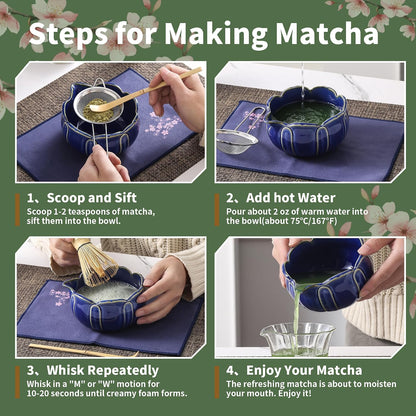 Steps for Making Matcha

1、Scoop and Sift
Scoop 1-2 teaspoons of matcha, sift them into the bowl.

2、Add hot Water
Pour about 2 oz of warm water into the bowl(about 75℃/167℉)

3、Whisk Repeatedly
Whisk in a "M" or "W" motion for 10-20 seconds until creamy foam forms.

4、Enjoy Your Matcha
The refreshing matcha is about to moisten your mouth. Enjoy it!