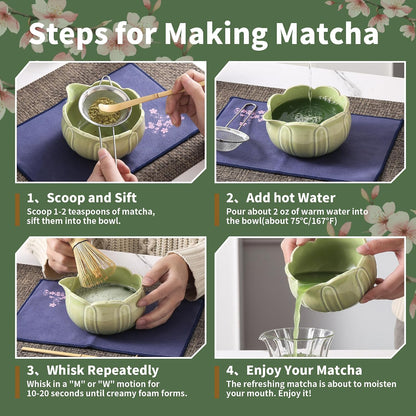 Steps for Making Matcha

1、Scoop and Sift
Scoop 1-2 teaspoons of matcha, sift them into the bowl.

2、Add hot Water
Pour about 2 oz of warm water into the bowl(about 75℃/167°F)

3、Whisk Repeatedly
Whisk in a "M" or "W" motion for 10-20 seconds until creamy foam forms.

4、Enjoy Your Matcha
The refreshing matcha is about to moisten your mouth. Enjoy it!