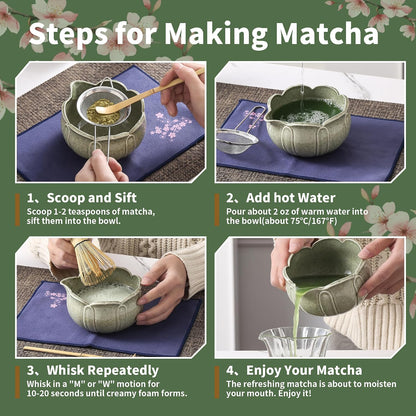 Steps for Making Matcha

1、Scoop and Sift
Scoop 1-2 teaspoons of matcha, sift them into the bowl.

2、Add hot Water
Pour about 2 oz of warm water into the bowl(about 75℃/167°F)

3、Whisk Repeatedly
Whisk in a "M" or "W" motion for 10-20 seconds until creamy foam forms.

4、Enjoy Your Matcha
The refreshing matcha is about to moisten your mouth. Enjoy it!