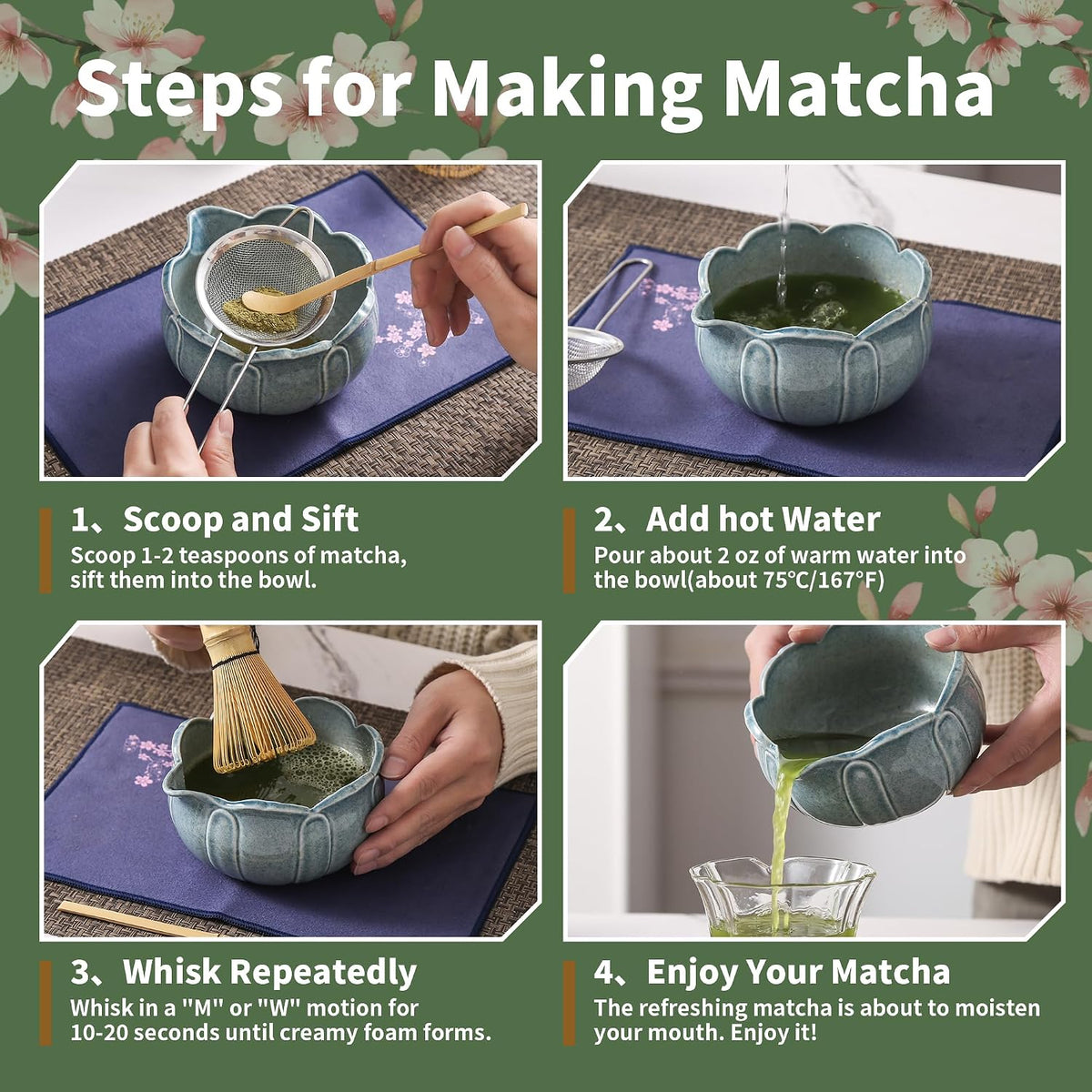 Steps for Making Matcha

1、Scoop and Sift
Scoop 1-2 teaspoons of matcha, sift them into the bowl.

2、Add hot Water
Pour about 2 oz of warm water into the bowl(about 75℃/167°F)

3、Whisk Repeatedly
Whisk in a "M" or "W" motion for 10-20 seconds until creamy foam forms.

4、Enjoy Your Matcha
The refreshing matcha is about to moisten your mouth. Enjoy it!