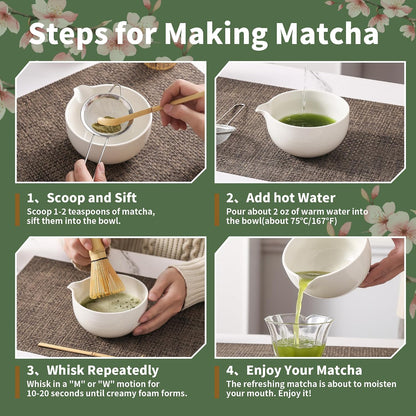 Steps for Making Matcha

1、Scoop and Sift
Scoop 1-2 teaspoons of matcha, sift them into the bowl.

2、Add hot Water
Pour about 2 oz of warm water into the bowl(about 75℃/167°F)

3、Whisk Repeatedly
Whisk in a "M" or "W" motion for 10-20 seconds until creamy foam forms.

4、Enjoy Your Matcha
The refreshing matcha is about to moisten your mouth. Enjoy it!