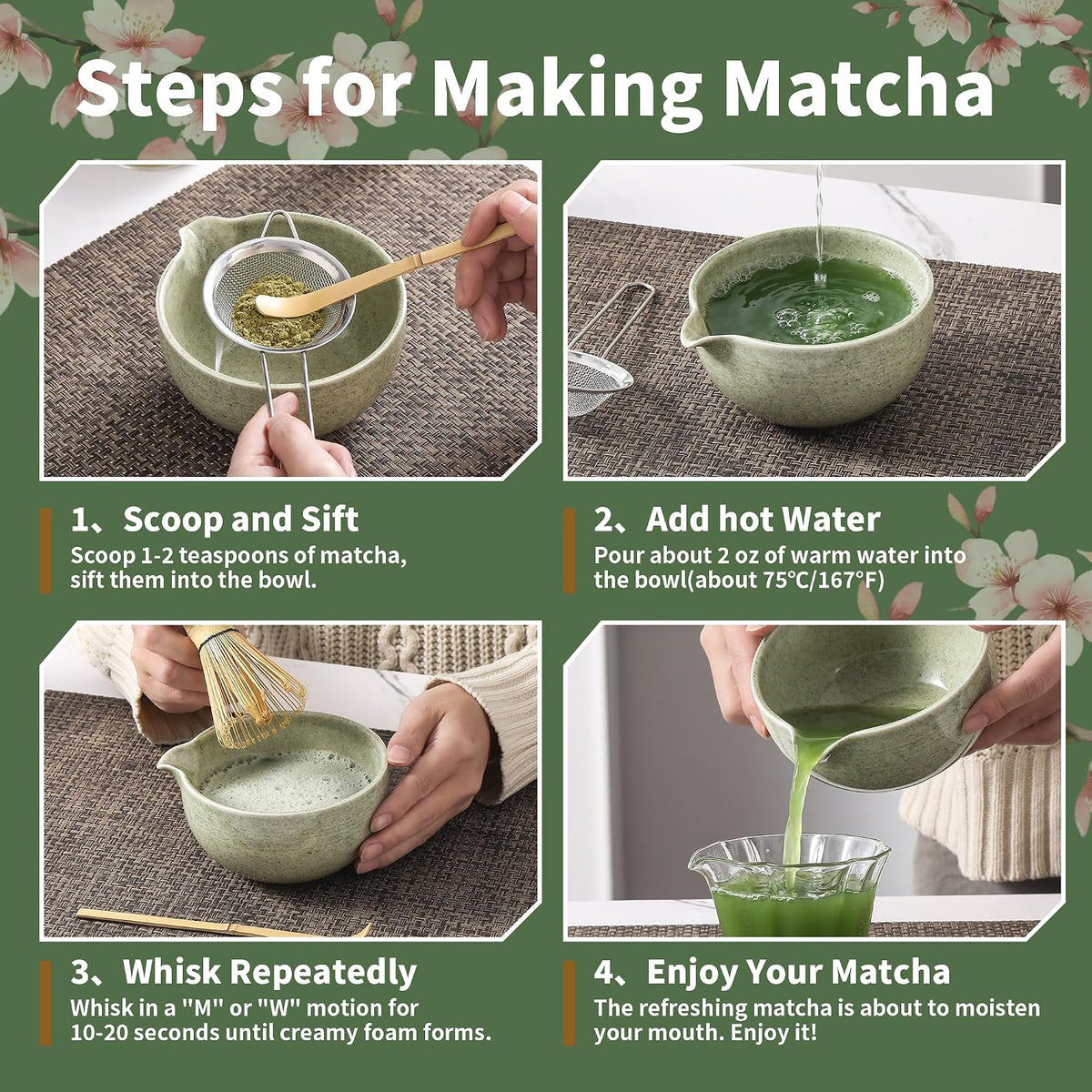 Steps for Making Matcha

1、Scoop and Sift
Scoop 1-2 teaspoons of matcha, sift them into the bowl.

2、Add hot Water
Pour about 2 oz of warm water into the bowl(about 75℃/167°F)

3、Whisk Repeatedly
Whisk in a "M" or "W" motion for 10-20 seconds until creamy foam forms.

4、Enjoy Your Matcha
The refreshing matcha is about to moisten your mouth. Enjoy it!