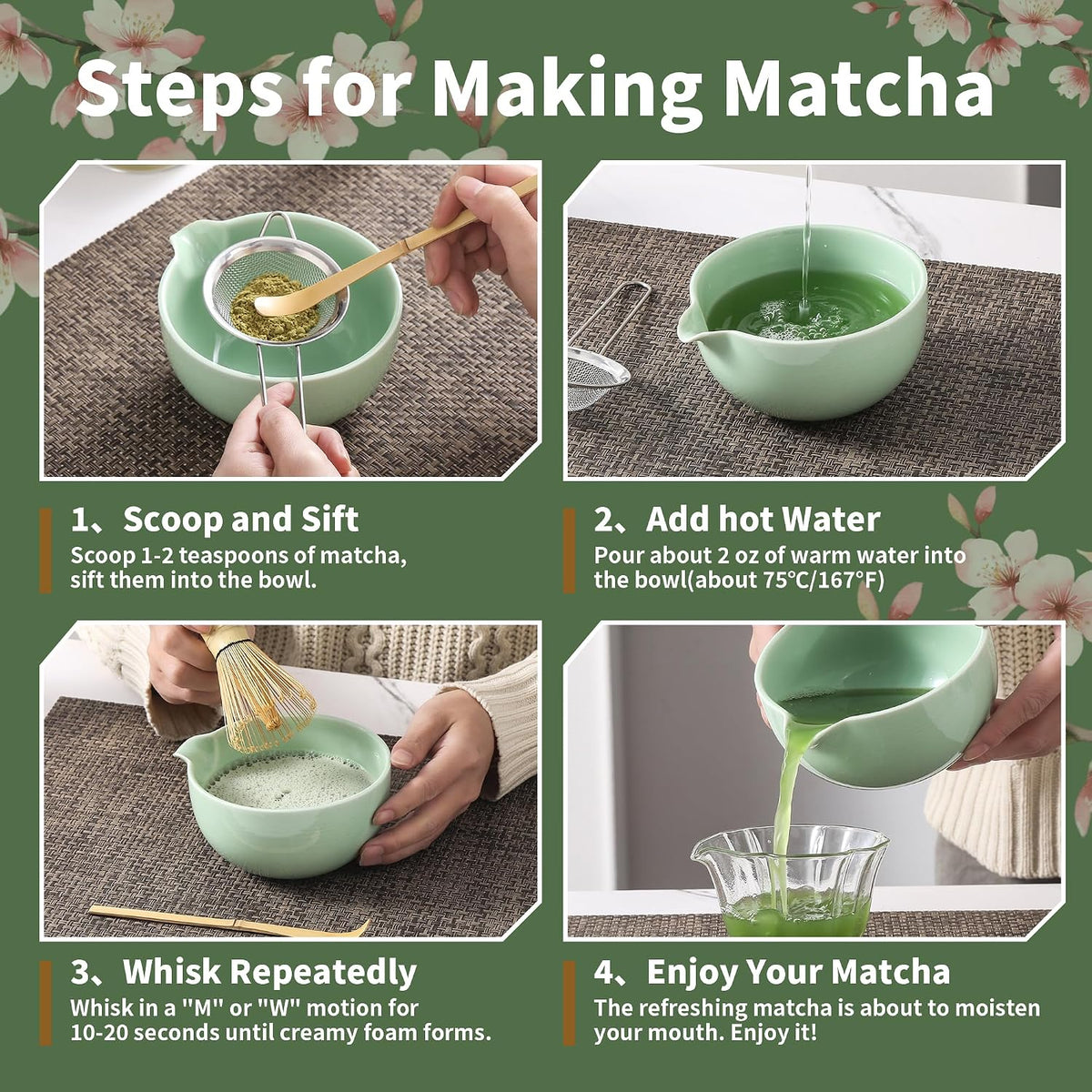 Steps for Making Matcha

1、Scoop and Sift
Scoop 1-2 teaspoons of matcha, sift them into the bowl.

2、Add hot Water
Pour about 2 oz of warm water into the bowl(about 75℃/167°F)

3、Whisk Repeatedly
Whisk in a "M" or "W" motion for 10-20 seconds until creamy foam forms.

4、Enjoy Your Matcha
The refreshing matcha is about to moisten your mouth. Enjoy it!