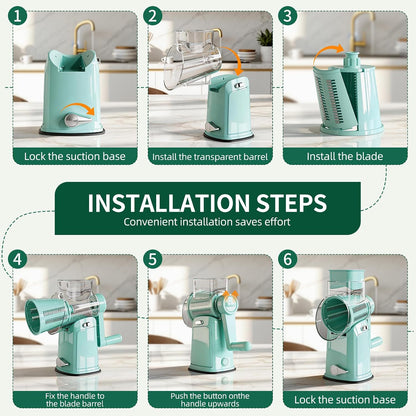 1

Lock the suction base

2

Install the transparent barrel

3

Install the blade

INSTALLATION STEPS

Convenient installation saves effort

4

Fix the handle to the blade barrel

5

Push the button onthe handle upwards

6

Lock the suction base