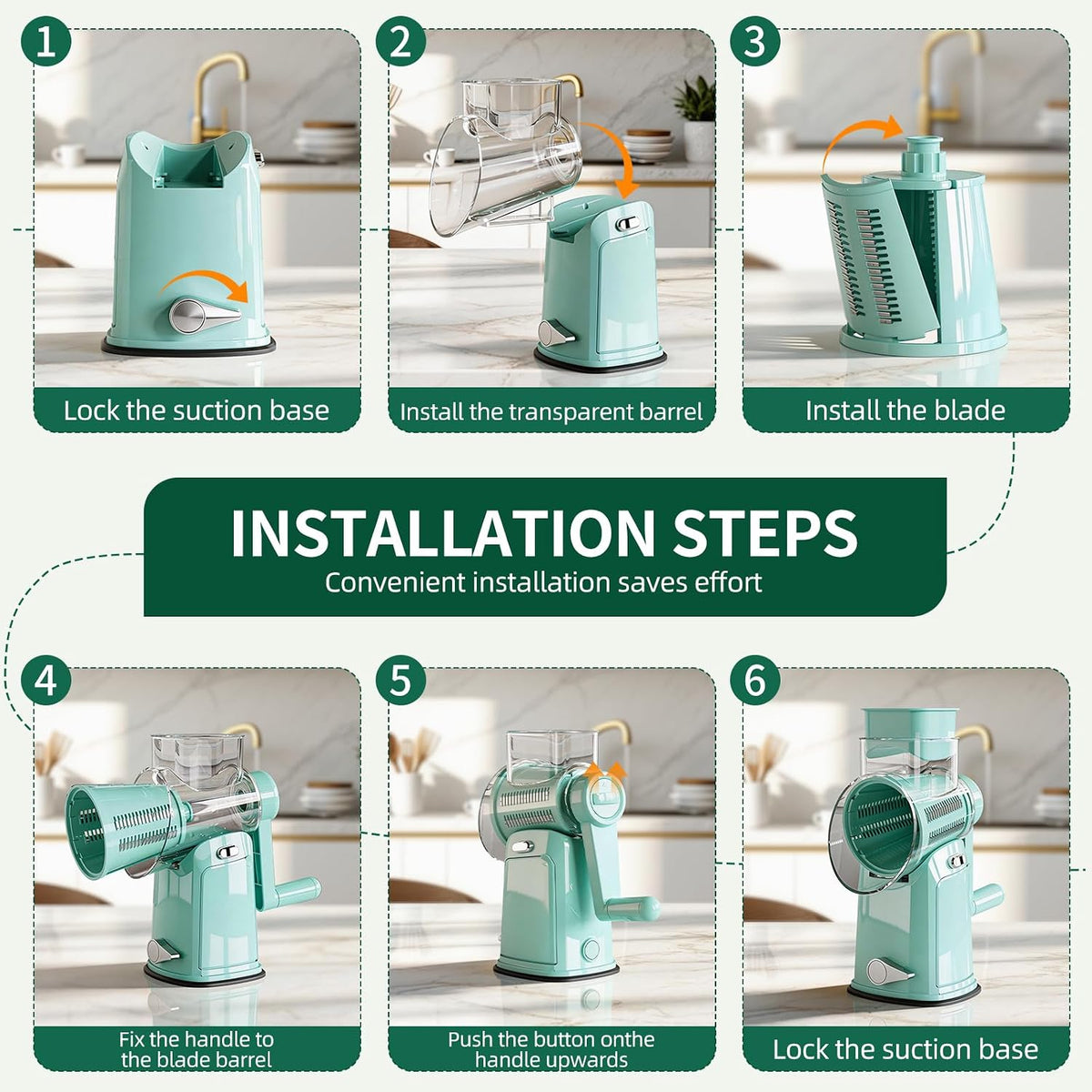 1

Lock the suction base

2

Install the transparent barrel

3

Install the blade

INSTALLATION STEPS

Convenient installation saves effort

4

Fix the handle to the blade barrel

5

Push the button onthe handle upwards

6

Lock the suction base