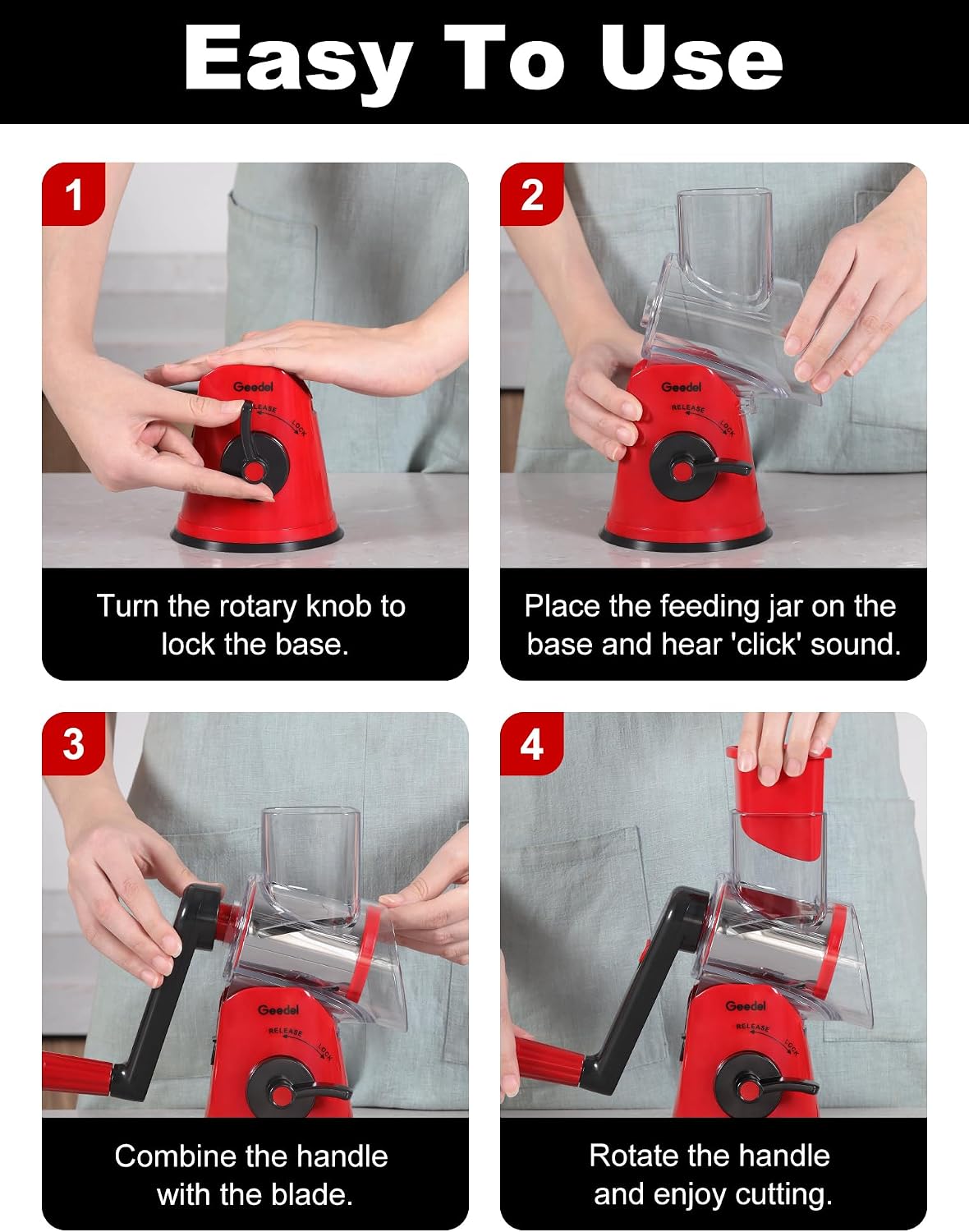 Easy To Use

1

Geedel
RELEASE
LOCK

Turn the rotary knob to lock the base.

2

Geedel
RELEASE
LOCK

Place the feeding jar on the base and hear 'click' sound.

3

Geedel
RELEASE
LOCK

Combine the handle with the blade.

4

Geedel
RELEASE
LOCK

Rotate the handle and enjoy cutting.