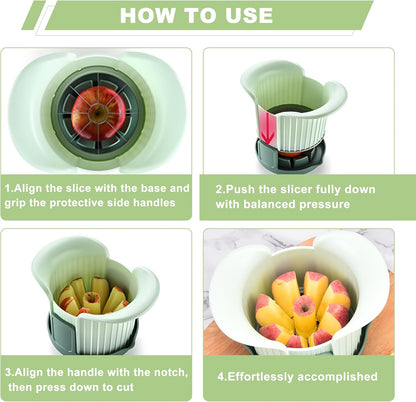 HOW TO USE

1.Align the slice with the base and grip the protective side handles

2.Push the slicer fully down with balanced pressure

3.Align the handle with the notch, then press down to cut

4.Effortlessly accomplished