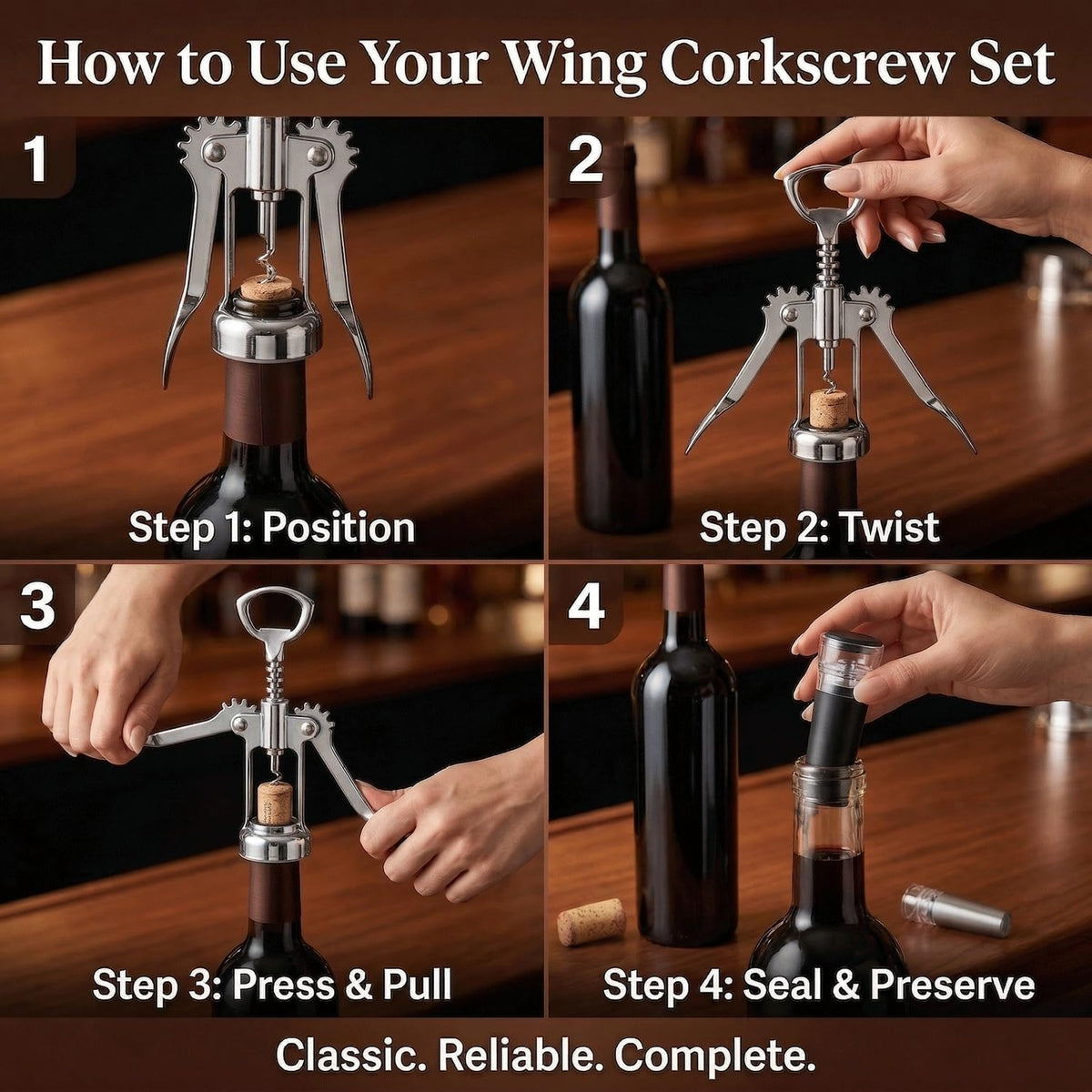 How to Use Your Wing Corkscrew Set

1

Step 1: Position

2

Step 2: Twist

3

Step 3: Press & Pull

4

Step 4: Seal & Preserve

Classic. Reliable. Complete.