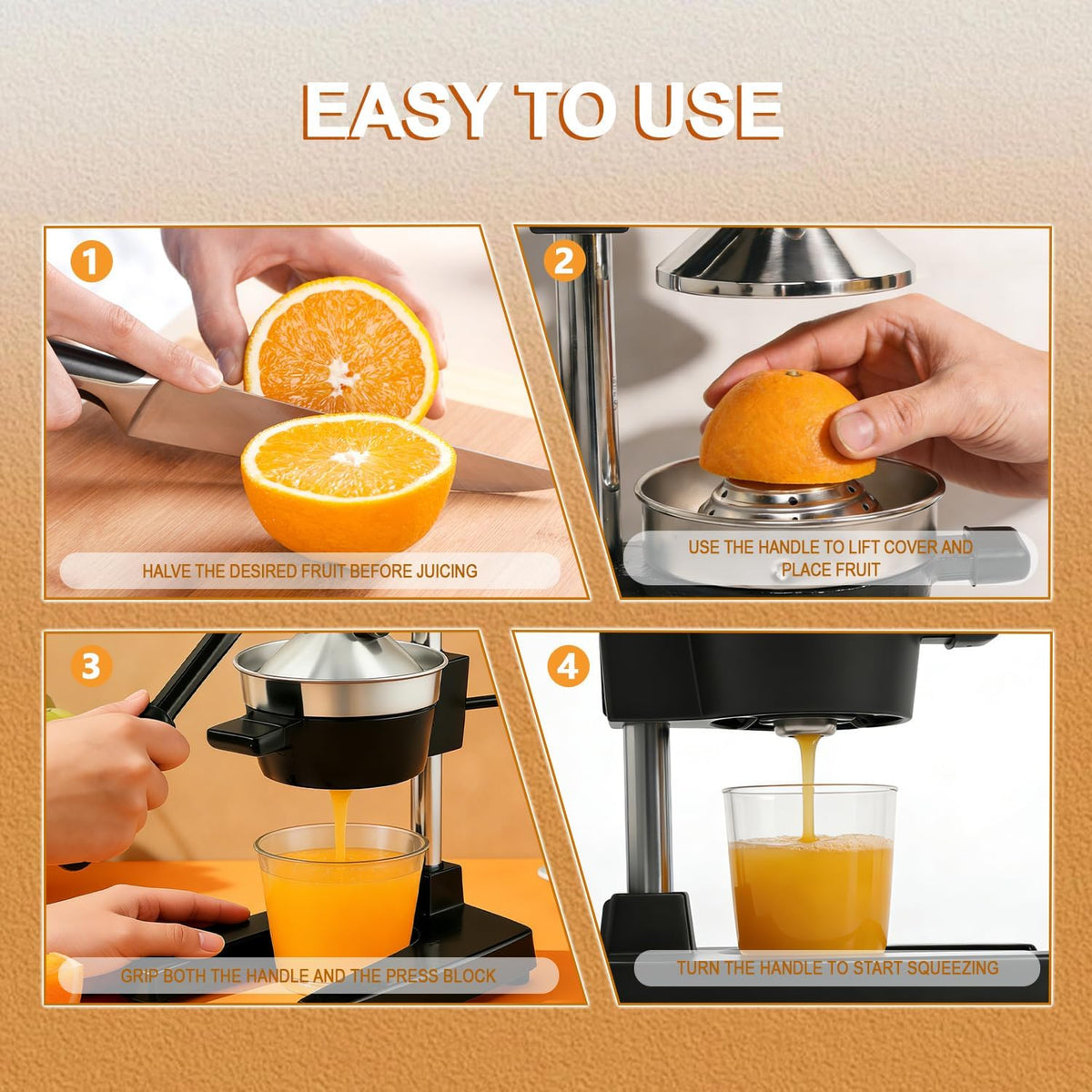 EASY TO USE

1

HALVE THE DESIRED FRUIT BEFORE JUICING

2

USE THE HANDLE TO LIFT COVER AND PLACE FRUIT

3

GRIP BOTH THE HANDLE AND THE PRESS BLOCK

4

TURN THE HANDLE TO START SQUEEZING