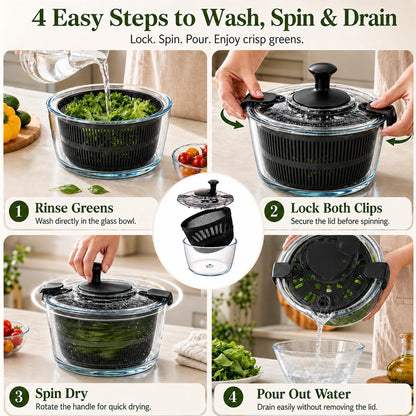 4 Easy Steps to Wash, Spin & Drain

Lock. Spin. Pour. Enjoy crisp greens.

1 Rinse Greens
Wash directly in the glass bowl.

2 Lock Both Clips
Secure the lid before spinning.

3 Spin Dry
Rotate the handle for quick drying.

4 Pour Out Water
Drain easily without removing the lid.