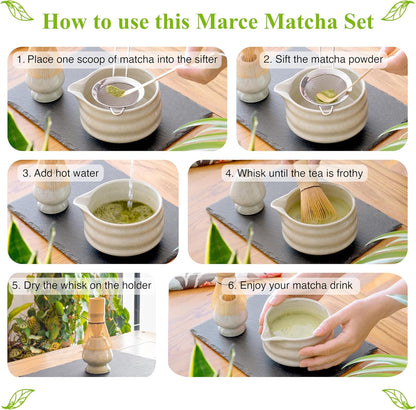 How to use this Marce Matcha Set

1. Place one scoop of matcha into the sifter

2. Sift the matcha powder

3. Add hot water

4. Whisk until the tea is frothy

5. Dry the whisk on the holder

6. Enjoy your matcha drink