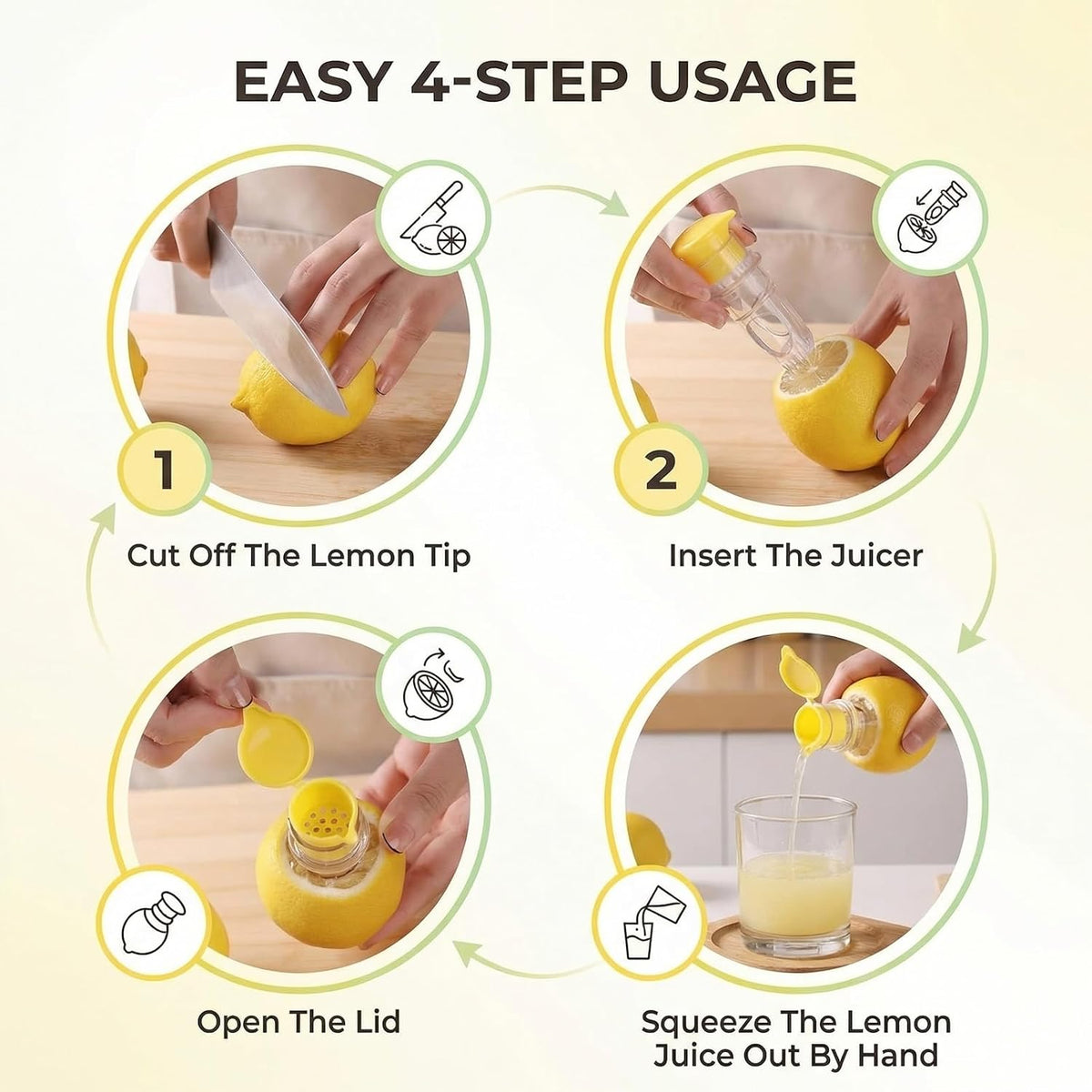 EASY 4-STEP USAGE

1

Cut Off The Lemon Tip

2

Insert The Juicer

Open The Lid

Squeeze The Lemon Juice Out By Hand