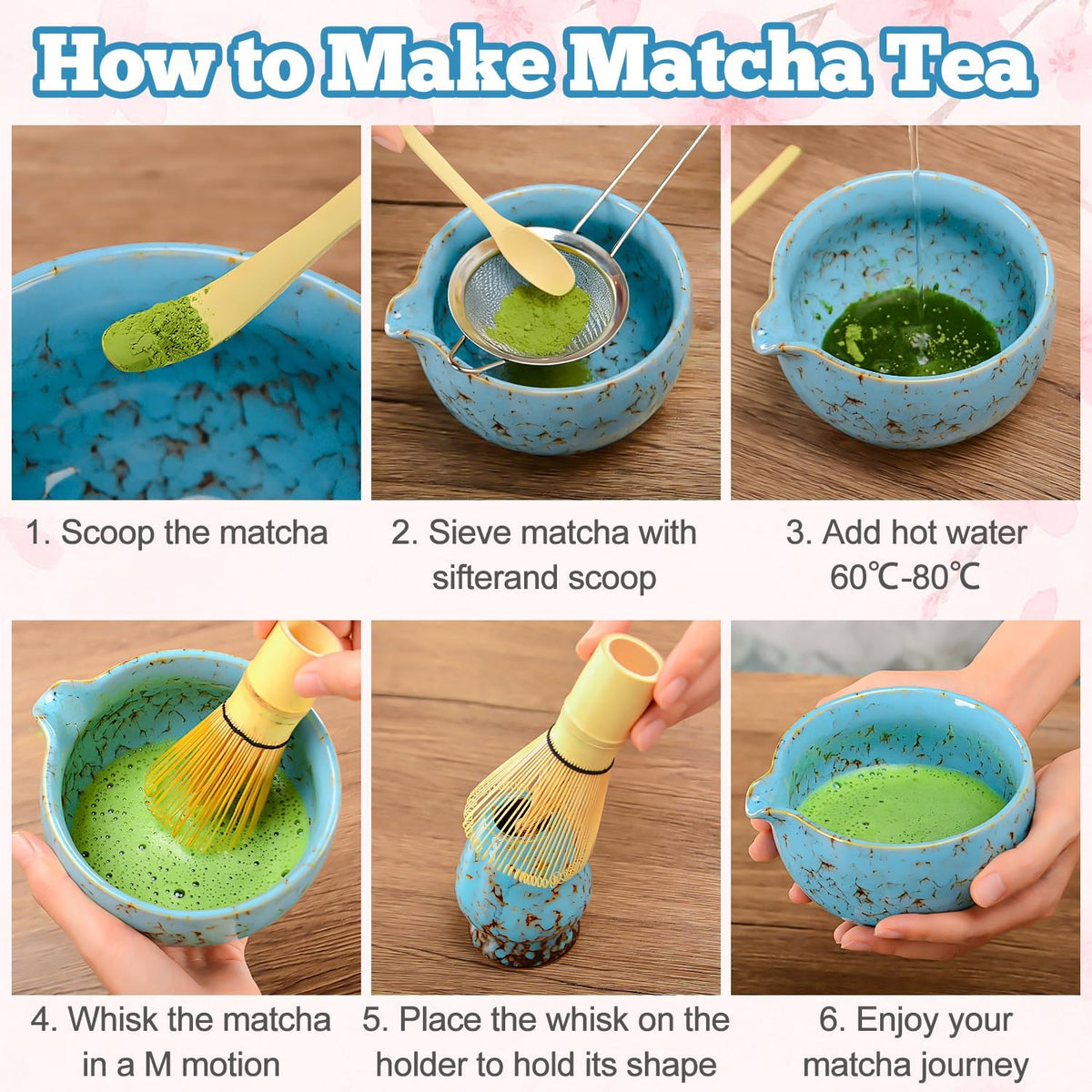 How to Make Matcha Tea

1. Scoop the matcha

2. Sieve matcha with sifterand scoop

3. Add hot water 60℃-80℃

4. Whisk the matcha in a M motion

5. Place the whisk on the holder to hold its shape

6. Enjoy your matcha journey