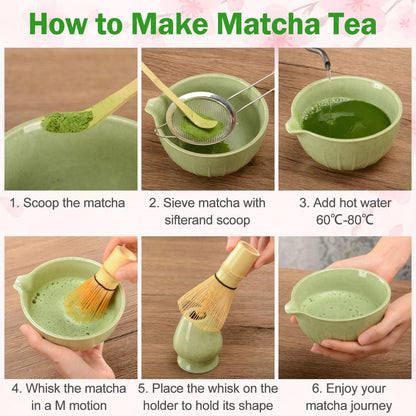 How to Make Matcha Tea

1. Scoop the matcha

2. Sieve matcha with sifterand scoop

3. Add hot water 60℃-80℃

4. Whisk the matcha in a M motion

5. Place the whisk on the holder to hold its shape

6. Enjoy your matcha journey