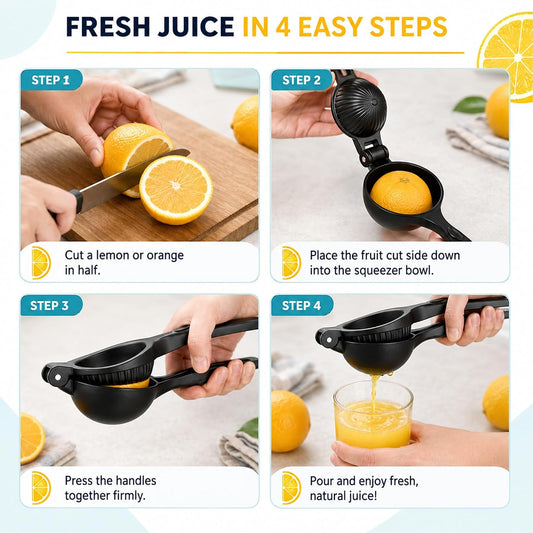 FRESH JUICE IN 4 EASY STEPS

STEP 1

Cut a lemon or orange in half.

STEP 2

Place the fruit cut side down into the squeezer bowl.

STEP 3

Press the handles together firmly.

STEP 4

Pour and enjoy fresh, natural juice!