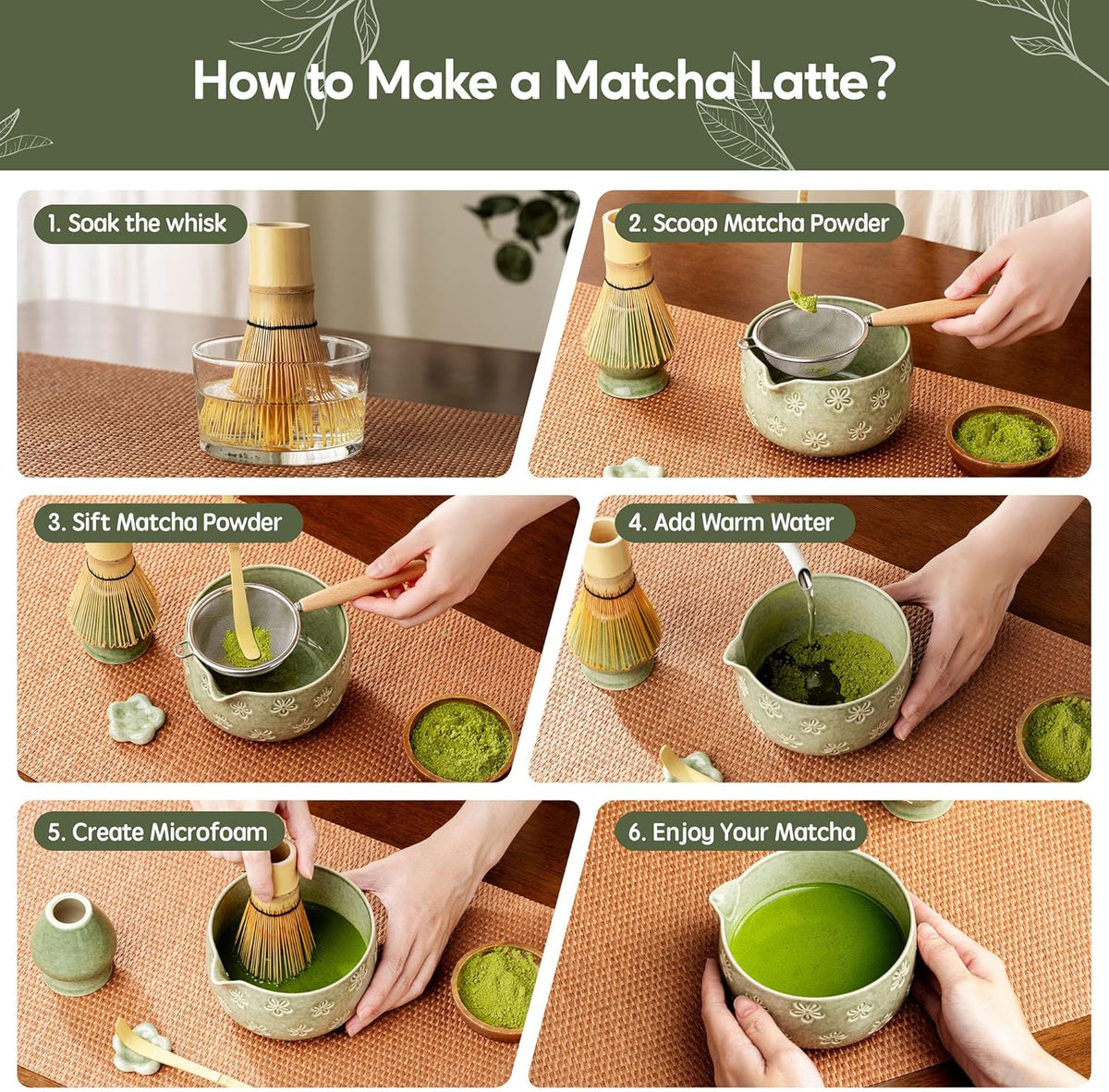 How to Make a Matcha Latte?

1. Soak the whisk

2. Scoop Matcha Powder

3. Sift Matcha Powder

4. Add Warm Water

5. Create Microfoam

6. Enjoy Your Matcha