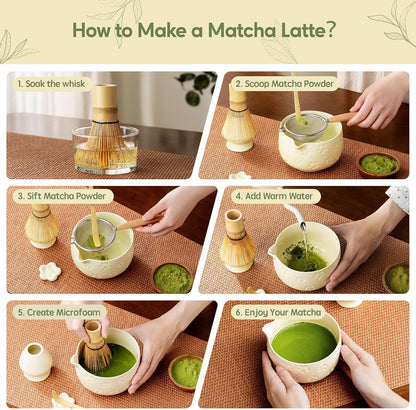 How to Make a Matcha Latte?

1. Soak the whisk

2. Scoop Matcha Powder

3. Sift Matcha Powder

4. Add Warm Water

5. Create Microfoam

6. Enjoy Your Matcha