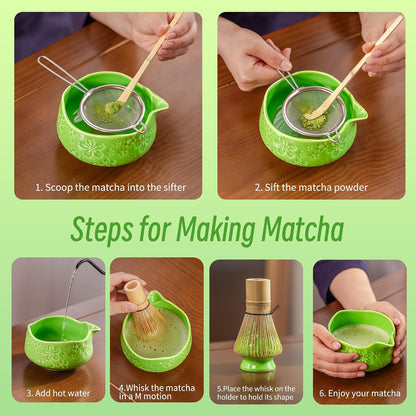 1. Scoop the matcha into the sifter

2. Sift the matcha powder

Steps for Making Matcha

3. Add hot water

4.Whisk the matcha in a M motion

5.Place the whisk on the holder to hold its shape

6. Enjoy your matcha