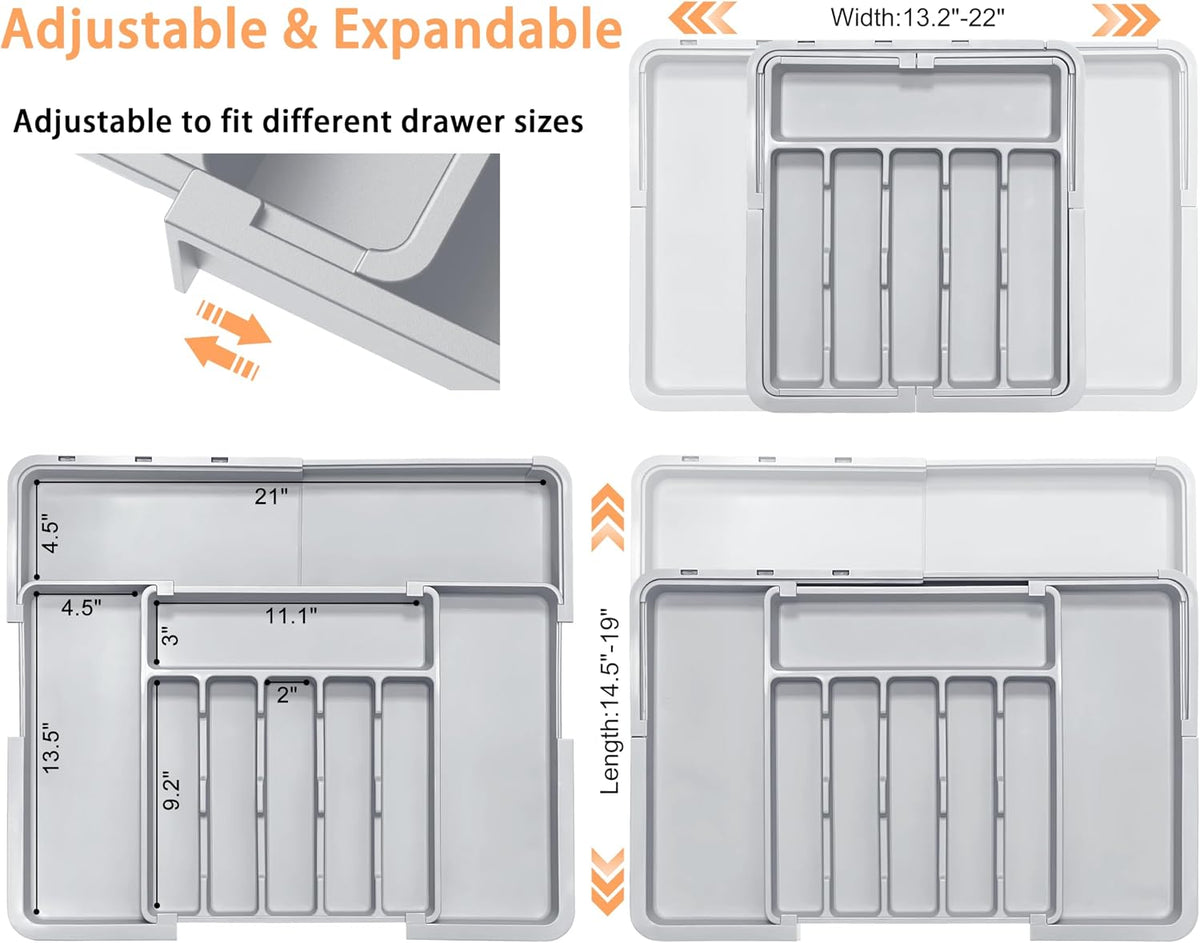 Adjustable & Expandable

Adjustable to fit different drawer sizes

Width:13.2"-22"

21"

4.5"

4.5"

11.1"

3"

2"

13.5"

9.2"

Length:14.5"-19"