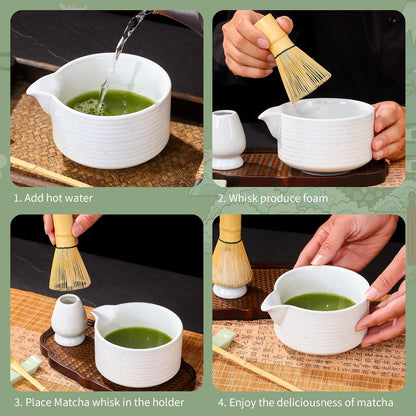 1. Add hot water

2. Whisk produce foam

3. Place Matcha whisk in the holder

4. Enjoy the deliciousness of matcha