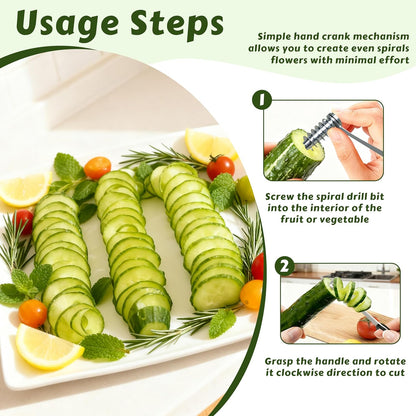 Usage Steps

Simple hand crank mechanism allows you to create even spirals flowers with minimal effort

1

Screw the spiral drill bit into the interior of the fruit or vegetable

2

Grasp the handle and rotate it clockwise direction to cut