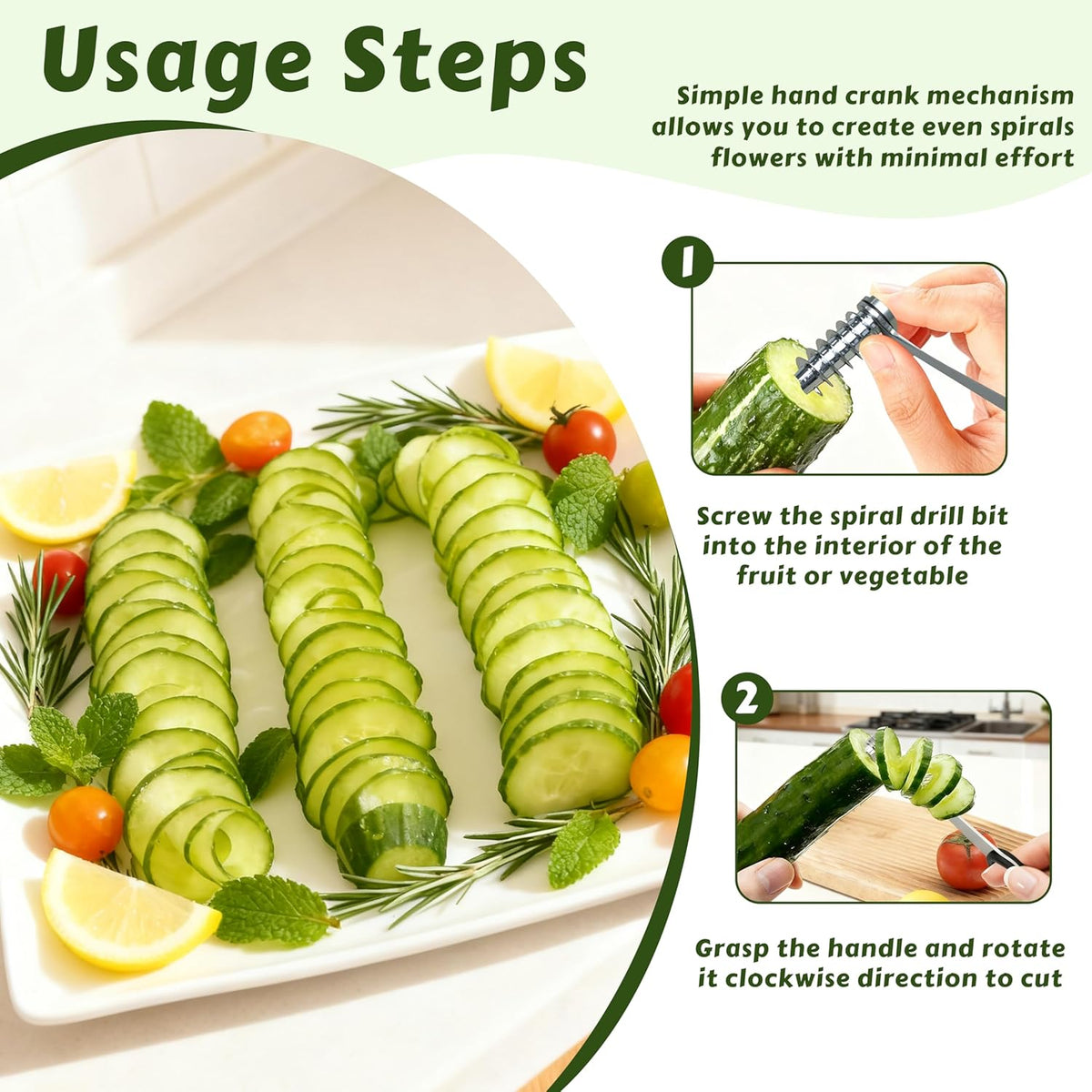 Usage Steps

Simple hand crank mechanism allows you to create even spirals flowers with minimal effort

1

Screw the spiral drill bit into the interior of the fruit or vegetable

2

Grasp the handle and rotate it clockwise direction to cut