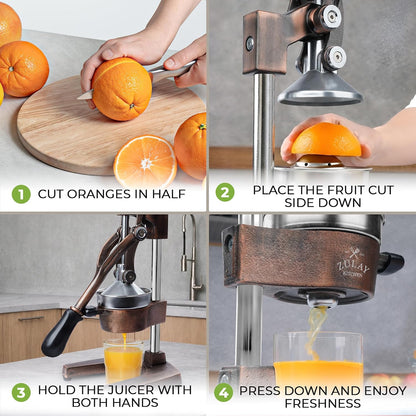 1 CUT ORANGES IN HALF

2 PLACE THE FRUIT CUT SIDE DOWN

ZULAY KITCHEN

3 HOLD THE JUICER WITH BOTH HANDS

4 PRESS DOWN AND ENJOY FRESHNESS