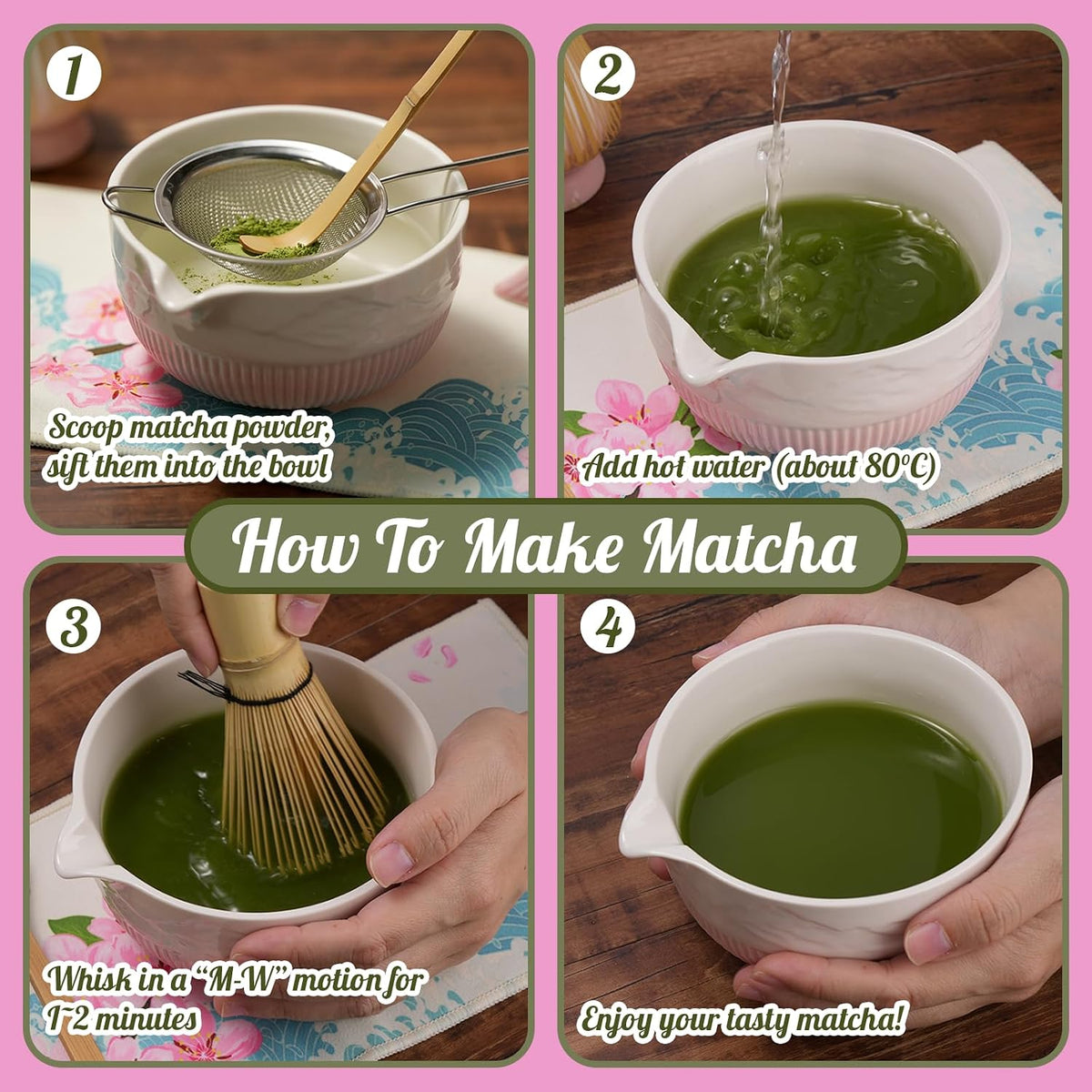 1

Scoop matcha powder, sift them into the bowl

2

Add hot water (about 80°C)

How To Make Matcha

3

Whisk in a "M-W" motion for 1~2 minutes

4

Enjoy your tasty matcha!