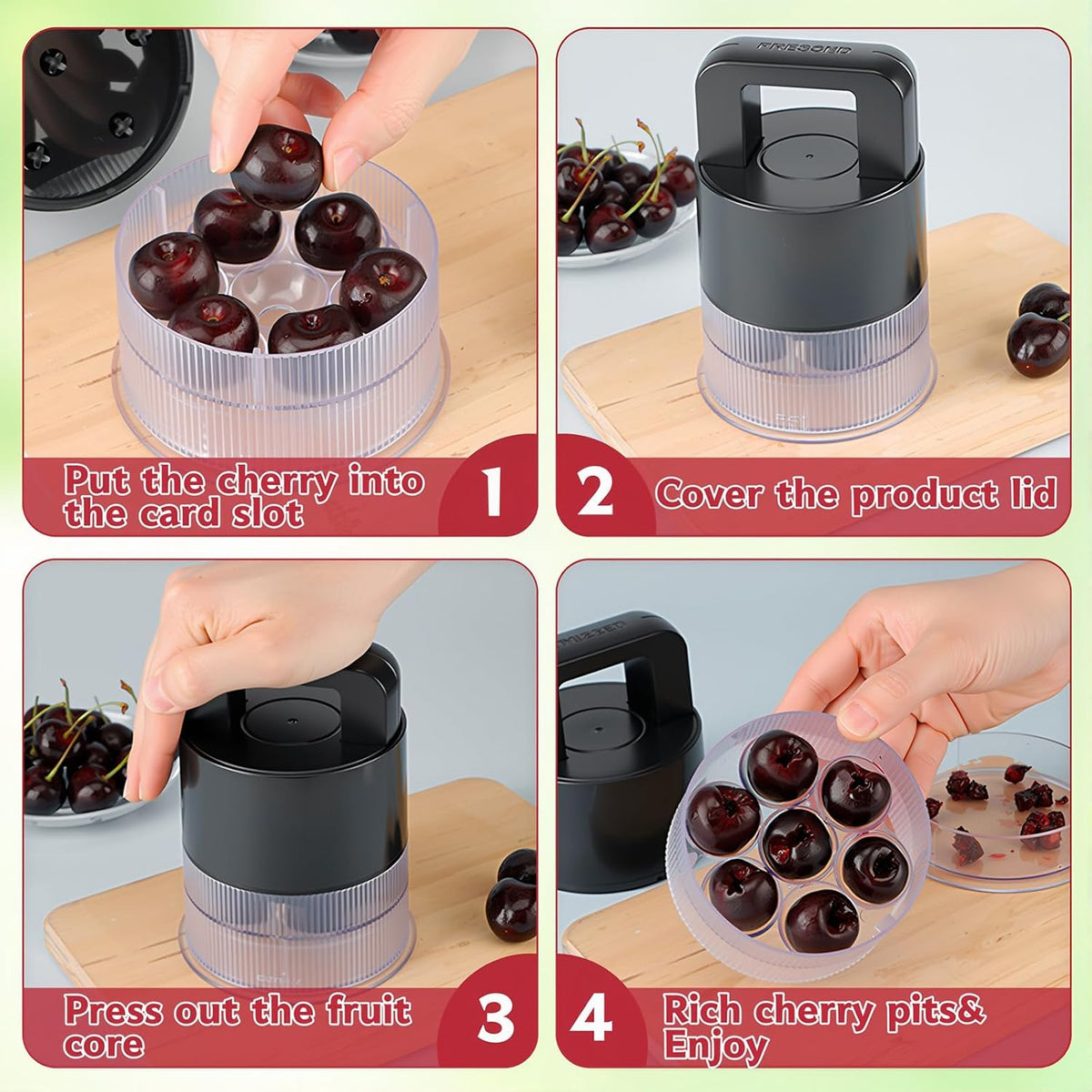 Put the cherry into the card slot

1

FRESOND

2

Cover the product lid

Press out the fruit core

3

4

Rich cherry pits& Enjoy