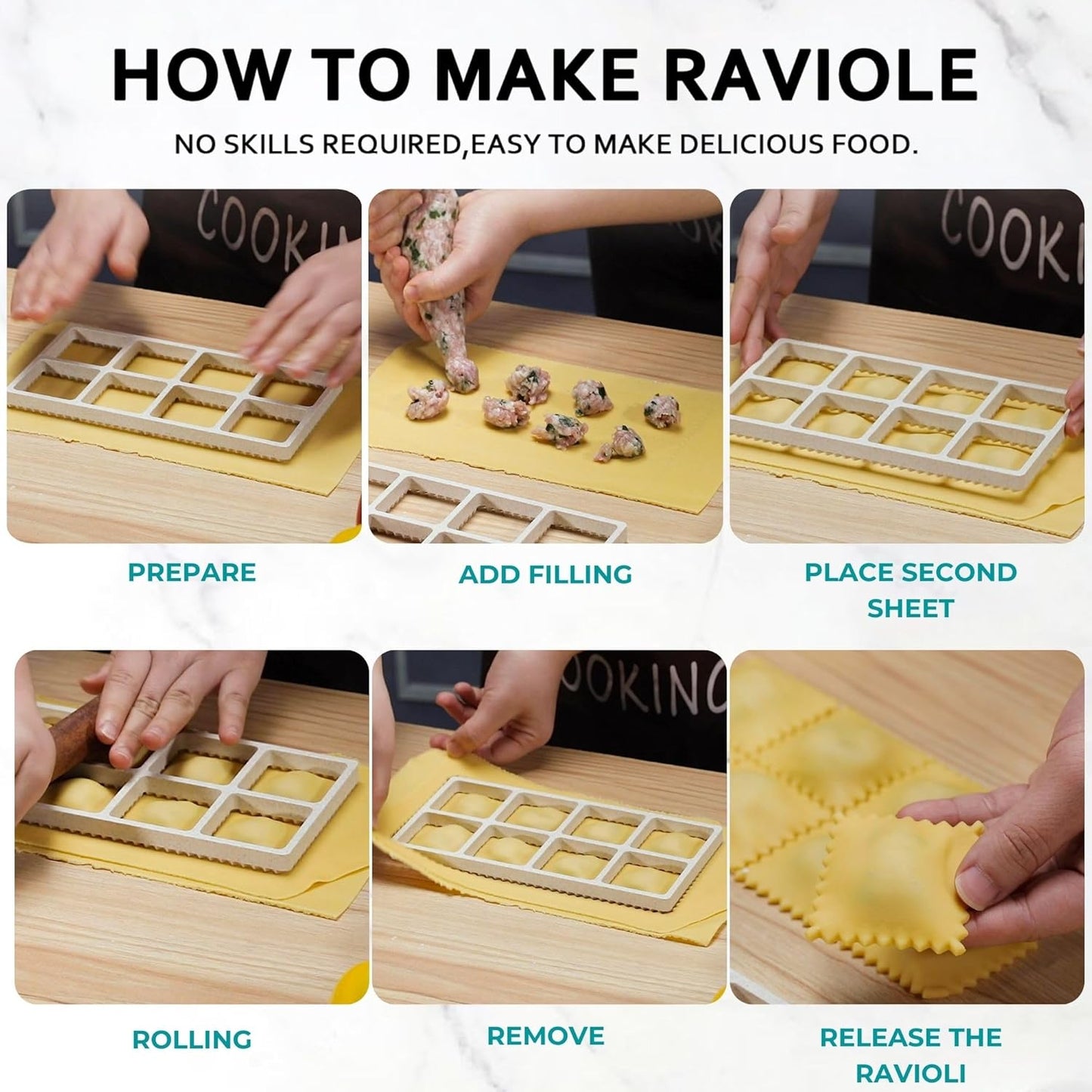 HOW TO MAKE RAVIOLE

NO SKILLS REQUIRED,EASY TO MAKE DELICIOUS FOOD.

COOKI

COOKI

PREPARE

ADD FILLING

PLACE SECOND SHEET

OOKING

ROLLING

REMOVE

RELEASE THE RAVIOLI