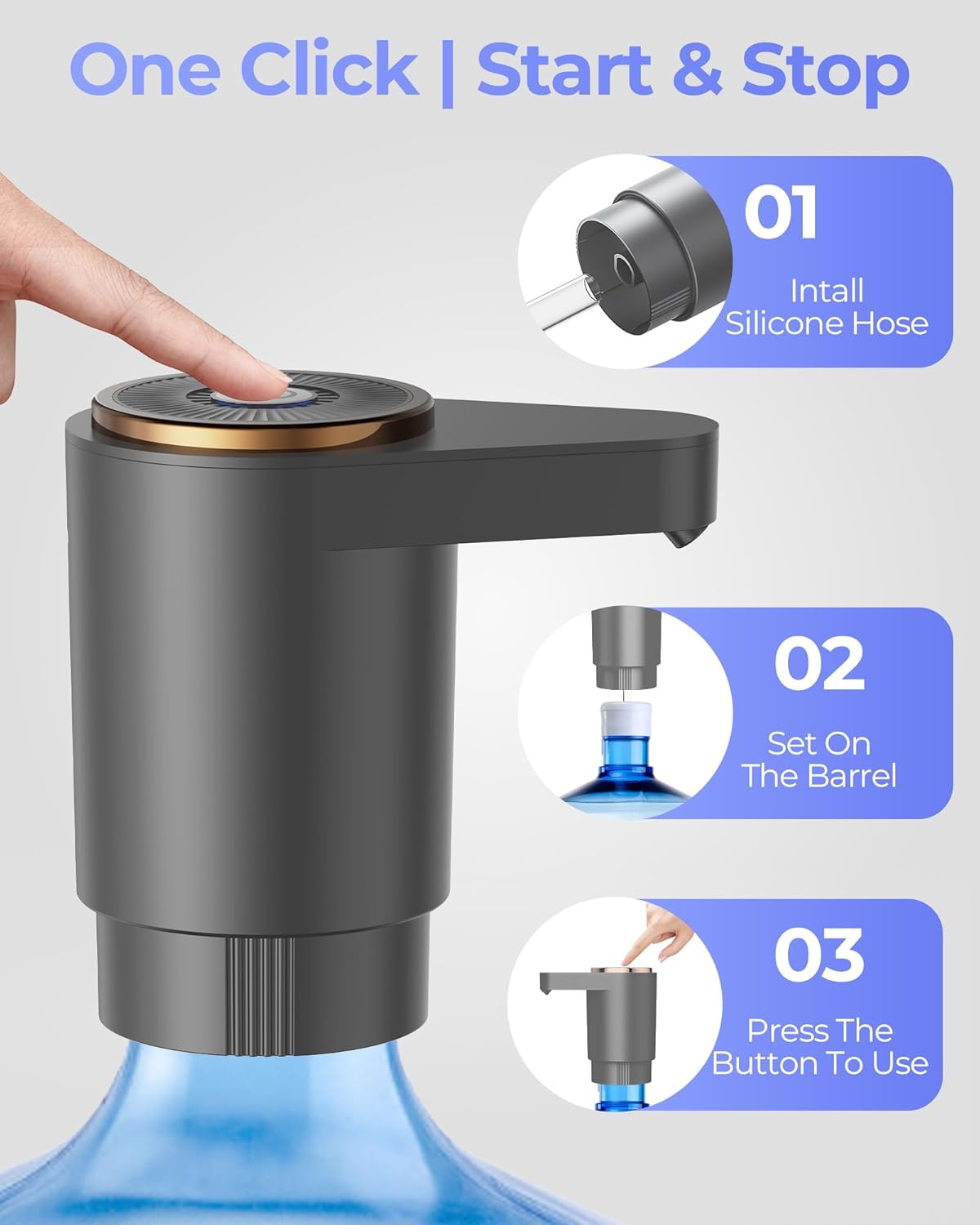 One Click | Start & Stop

01

Intall Silicone Hose

02

Set On The Barrel

03

Press The Button To Use