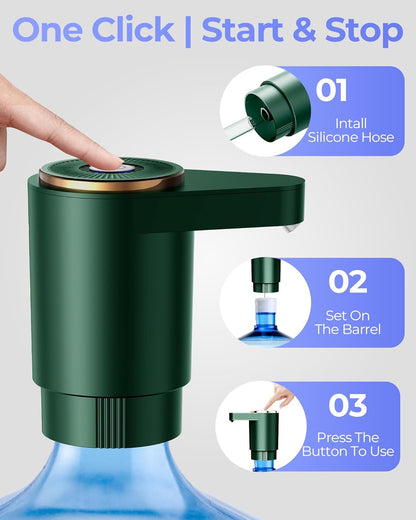 One Click | Start & Stop

01
Intall Silicone Hose

02
Set On The Barrel

03
Press The Button To Use