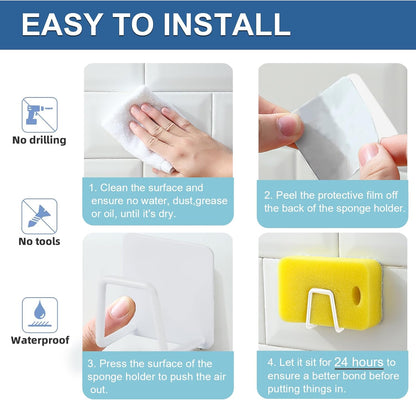 EASY TO INSTALL

No drilling

No tools

Waterproof

1. Clean the surface and ensure no water, dust,grease or oil, until it's dry.

2. Peel the protective film off the back of the sponge holder.

3. Press the surface of the sponge holder to push the air out.

4. Let it sit for 24 hours to ensure a better bond before putting things in.