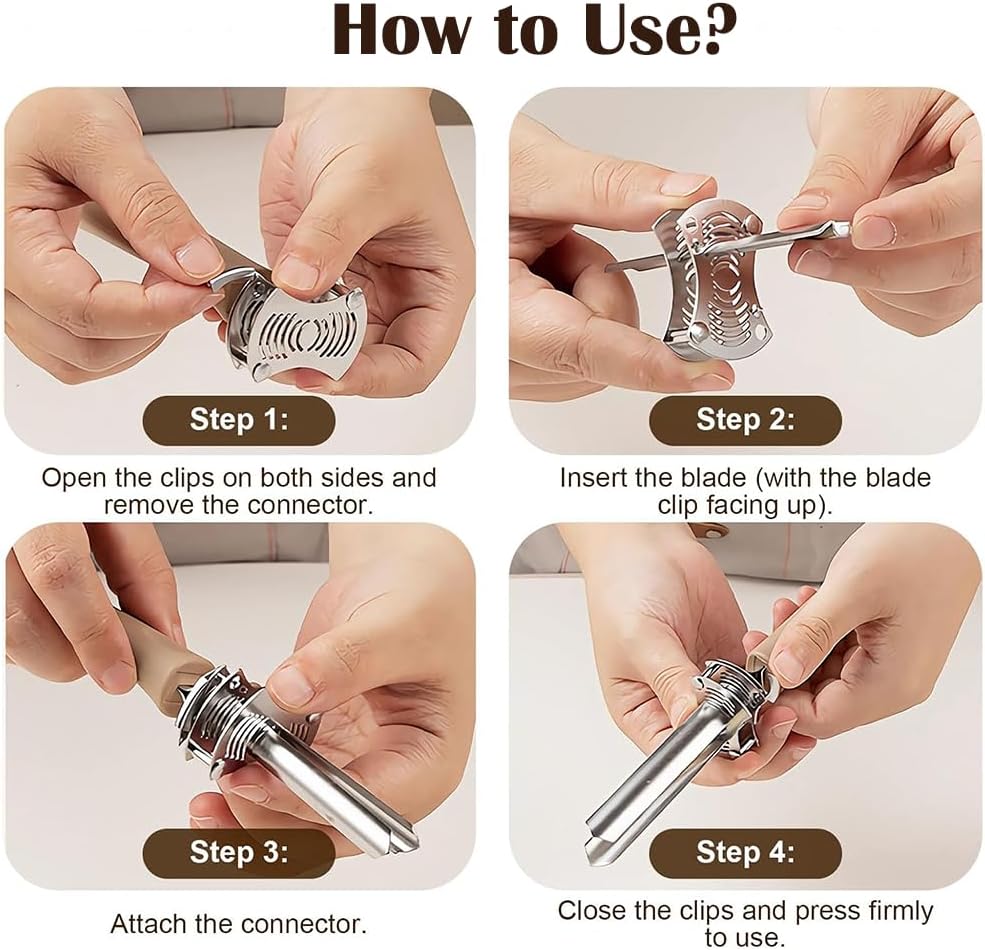 How to Use?

Step 1:

Open the clips on both sides and remove the connector.

Step 2:

Insert the blade (with the blade clip facing up).

Step 3:

Attach the connector.

Step 4:

Close the clips and press firmly to use.