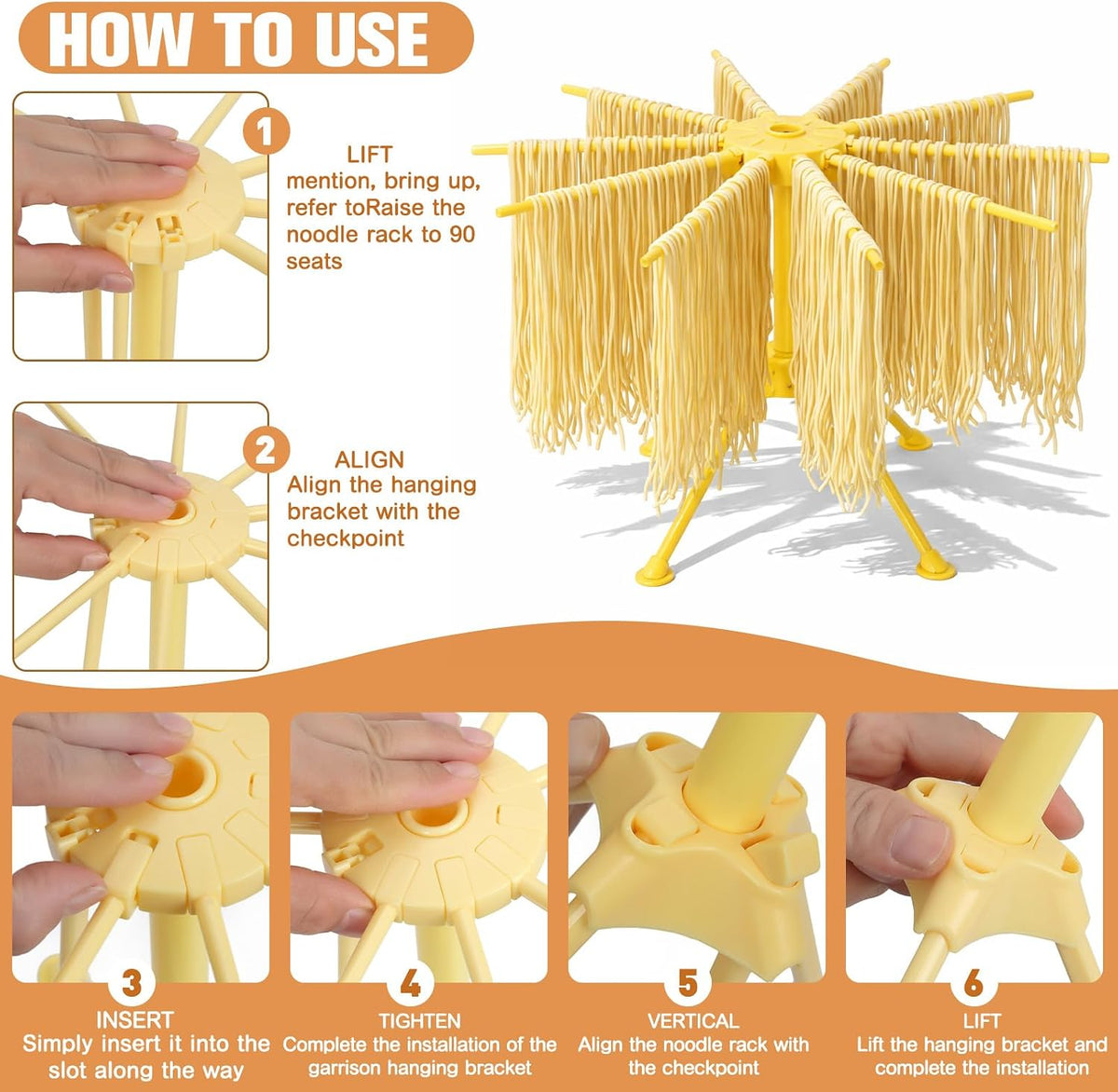 HOW TO USE

1
LIFT
mention, bring up, refer toRaise the noodle rack to 90 seats

2
ALIGN
Align the hanging bracket with the checkpoint

3
INSERT
Simply insert it into the slot along the way

4
TIGHTEN
Complete the installation of the garrison hanging bracket

5
VERTICAL
Align the noodle rack with the checkpoint

6
LIFT
Lift the hanging bracket and complete the installation