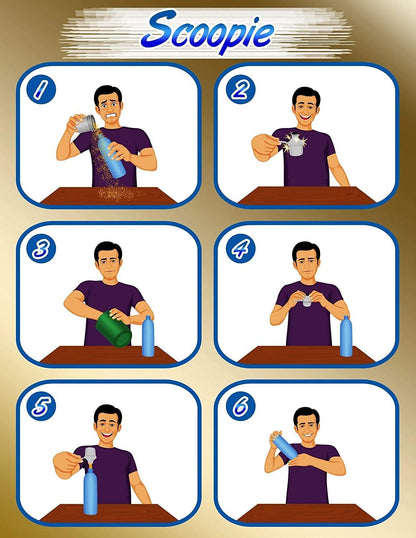 Scoopie

1

2

3

4

5

6