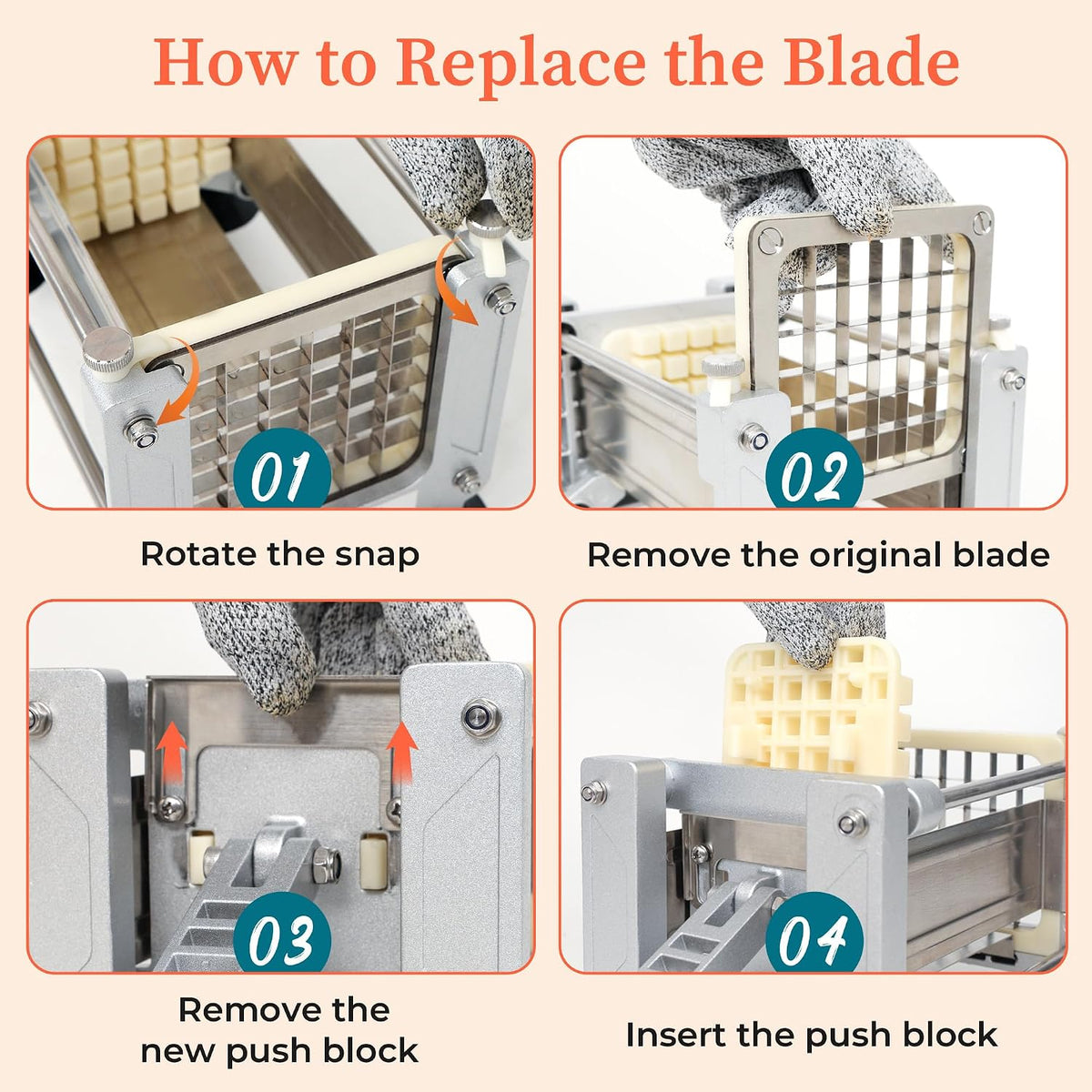 How to Replace the Blade

01

Rotate the snap

02

Remove the original blade

03

Remove the new push block

04

Insert the push block