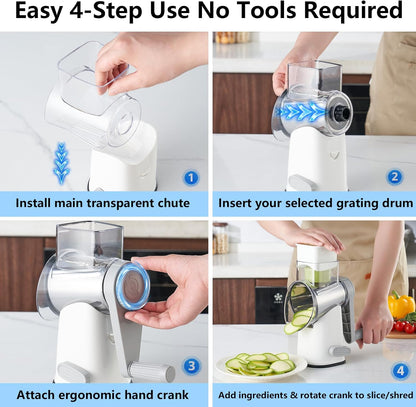 Easy 4-Step Use No Tools Required

1

Install main transparent chute

2

Insert your selected grating drum

3

Attach ergonomic hand crank

4

Add ingredients & rotate crank to slice/shred