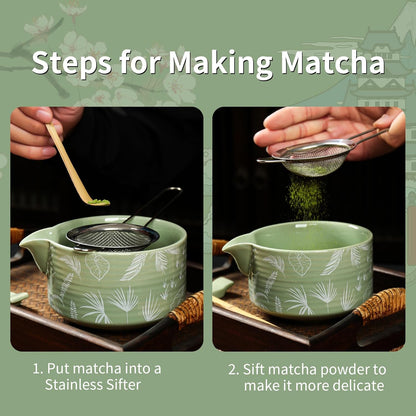 Steps for Making Matcha

1. Put matcha into a Stainless Sifter

2. Sift matcha powder to make it more delicate