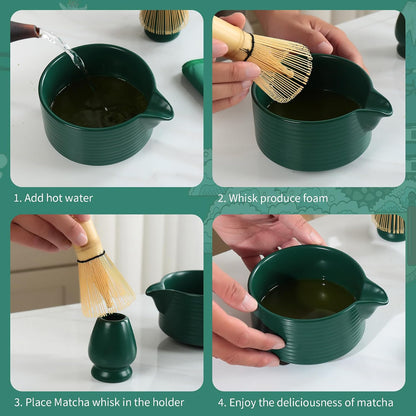 1. Add hot water

2. Whisk produce foam

3. Place Matcha whisk in the holder

4. Enjoy the deliciousness of matcha