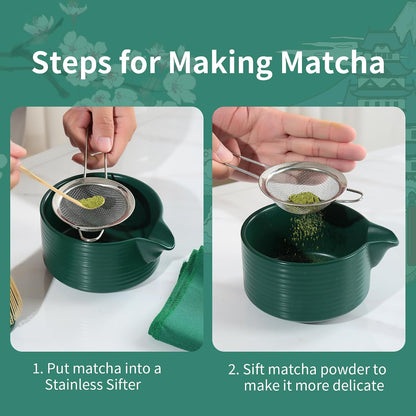 Steps for Making Matcha

1. Put matcha into a Stainless Sifter

2. Sift matcha powder to make it more delicate