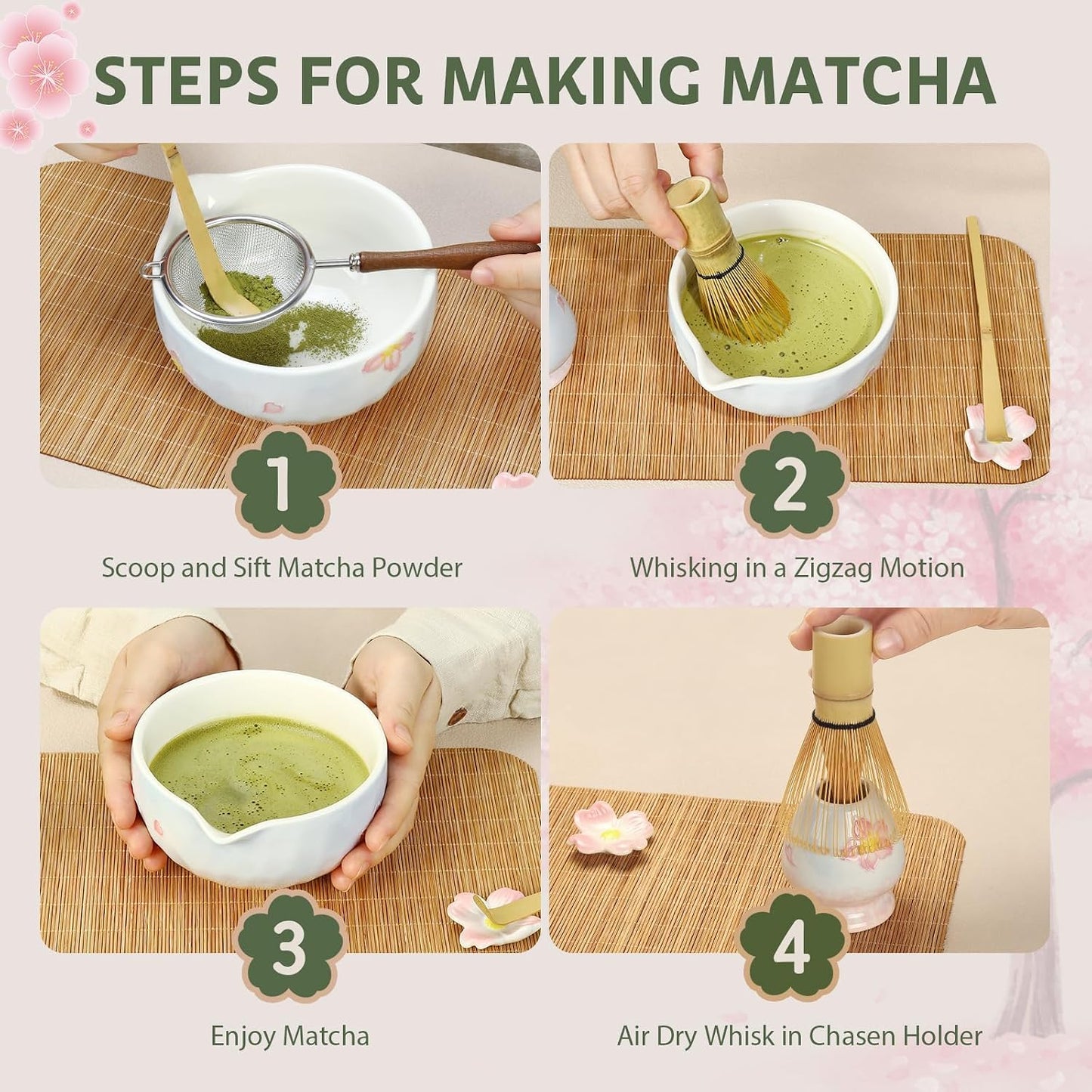 STEPS FOR MAKING MATCHA

1

Scoop and Sift Matcha Powder

2

Whisking in a Zigzag Motion

3

Enjoy Matcha

4

Air Dry Whisk in Chasen Holder