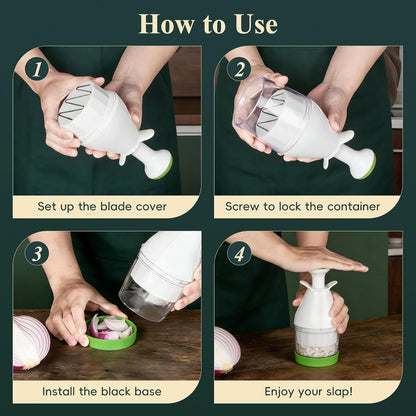 How to Use

1

Set up the blade cover

2

Screw to lock the container

3

Install the black base

4

Enjoy your slap!