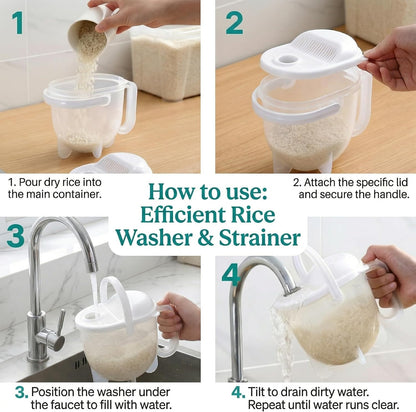 1

2

1. Pour dry rice into the main container.

How to use: Efficient Rice Washer & Strainer

2. Attach the specific lid and secure the handle.

3

4

3. Position the washer under the faucet to fill with water.

4. Tilt to drain dirty water. Repeat until water runs clear.